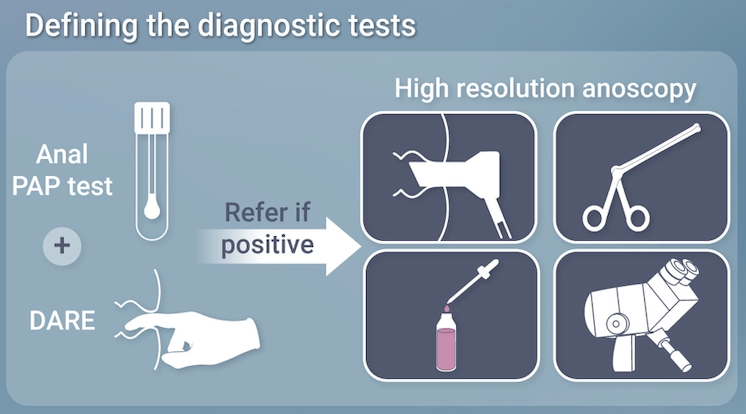 Defining the diagnostic tests

Anal PAP test

+

DARE

Refer if positive

High resolution anoscopy